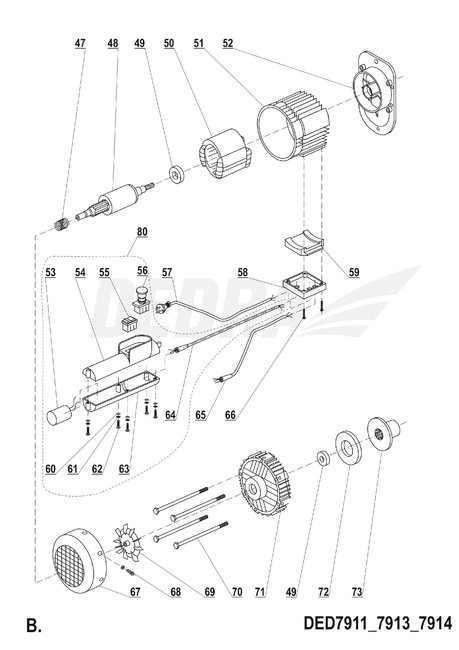 47 48 49 50 51 52

80

53 54 55 56 57 58 59

DEDRA

64 65 66

60 61 62 63

67 68 69 70 71 49 72 73

B.

DED7911_7913_7914