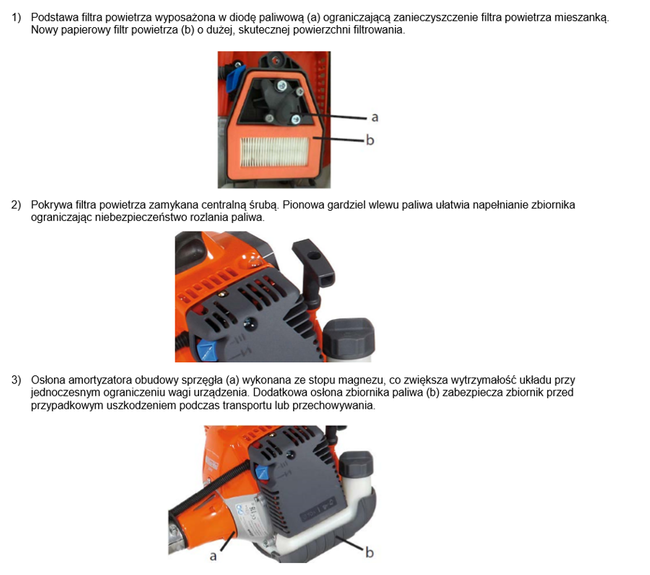 1) Podstawa filtra powietrza wyposażona w diodę paliwową (a) ograniczającą zanieczyszczenie filtra powietrza mieszanką. Nowy papierowy filtr powietrza (b) o dużej, skutecznej powierzchni filtrowania.

a
b

2) Pokrywa filtra powietrza zamykana centralną śrubą. Pionowa gardziel wlewu paliwa ułatwia napełnianie zbiornika ograniczając niebezpieczeństwo rozlania paliwa.

3) Osłona amortyzatora obudowy sprzęgła (a) wykonana ze stopu magnezu, co zwiększa wytrzymałość układu przy jednoczesnym ograniczeniu wagi urządzenia. Dodatkowa osłona zbiornika paliwa (b) zabezpiecza zbiornik przed przypadkowym uszkodzeniem podczas transportu lub przechowywania.

a
b