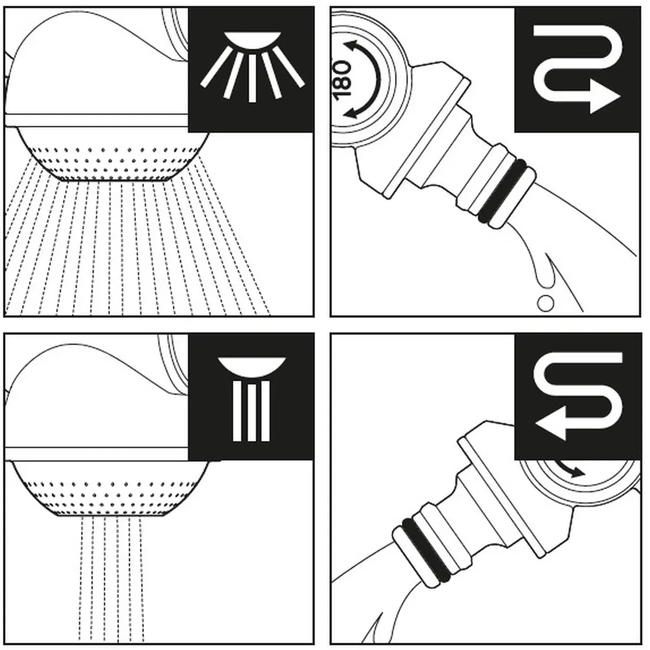 180°