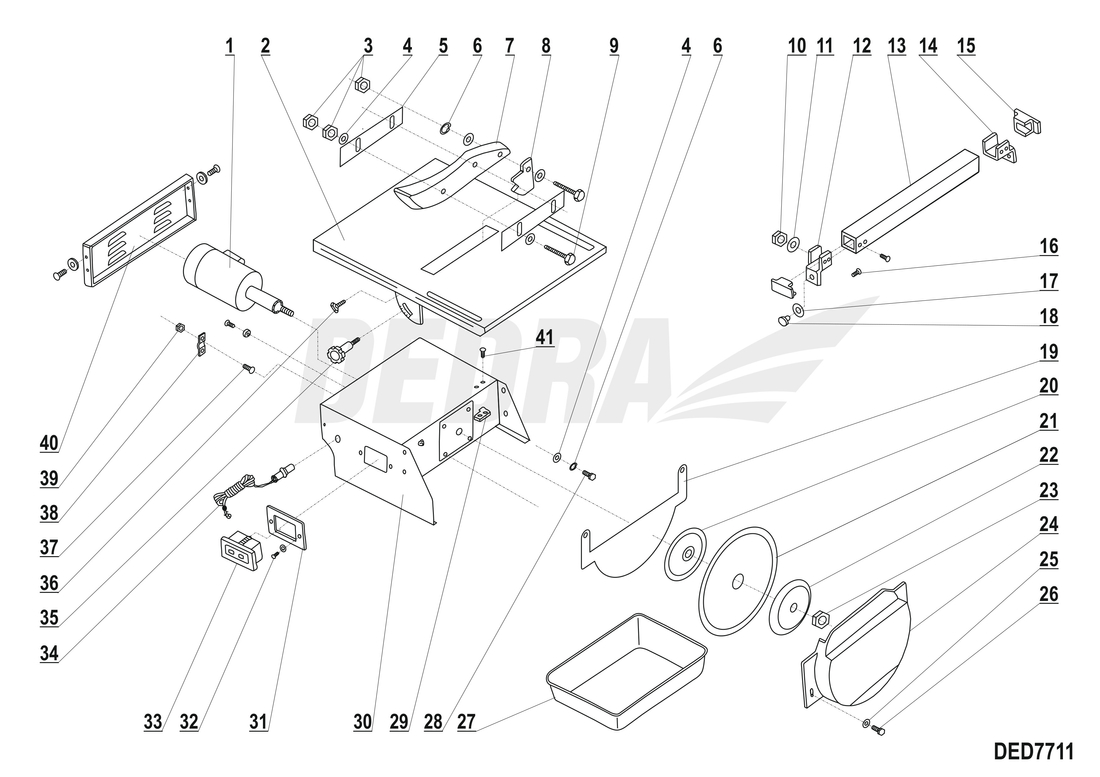 1 2 3 4 5 6 7 8 9 4 6 10 11 12 13 14 15

16
17
18
19
20
21
22
23
24
25
26

41

40
39
38
37
36
35
34

33 32 31 30 29 28 27

DEDRA

DED7711