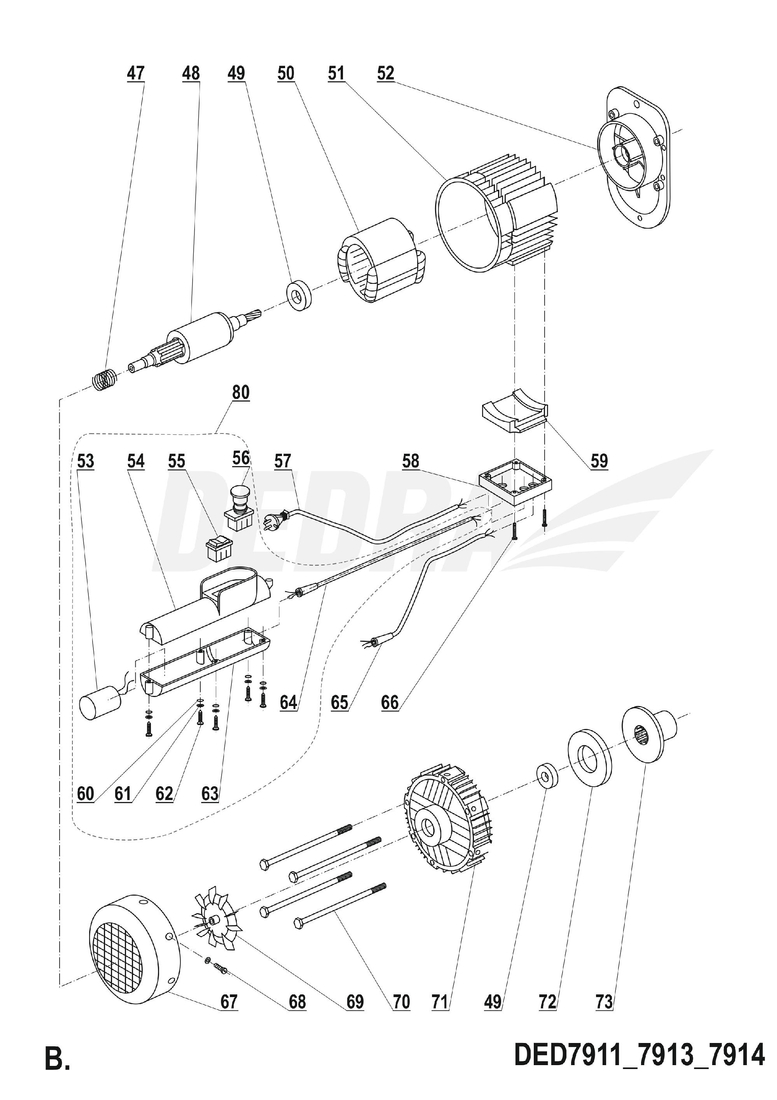 47
48
49
50
51
52
80
53
54
55
56
57
58
59
DEDRA
64
65
66
60
61
62
63
67
68
69
70
71
49
72
73

B.

DED7911_7913_7914