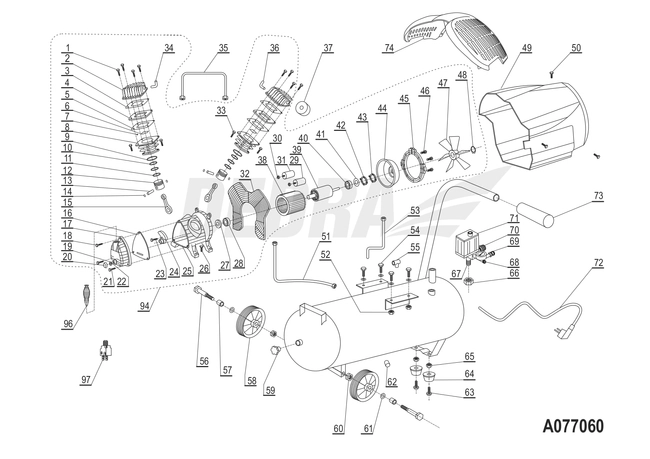 1
2
3
4
5
6
7
8
9
10
11
12
13
14
15
16
17
18
19
20
21
22
23
24
25
26
27
28
29
30
31
32
33
34
35
36
37
38
39
40
41
42
43
44
45
46
47
48
49
50
51
52
53
54
55
56
57
58
59
60
61
62
63
64
65
66
67
68
69
70
71
72
73
74
94
96
97
DEDRA
A077060