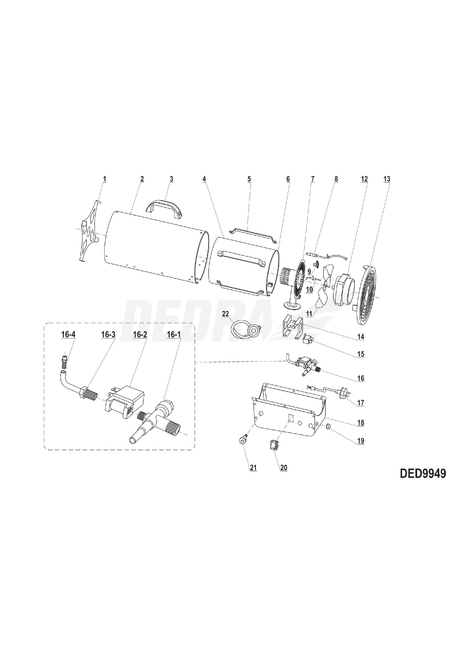 1
2
3
4
5
6
7
8
12
13
9
10
11
22
DEDRA
14
15
16-4
16-3
16-2
16-1
16
17
18
19
21
20
DED9949