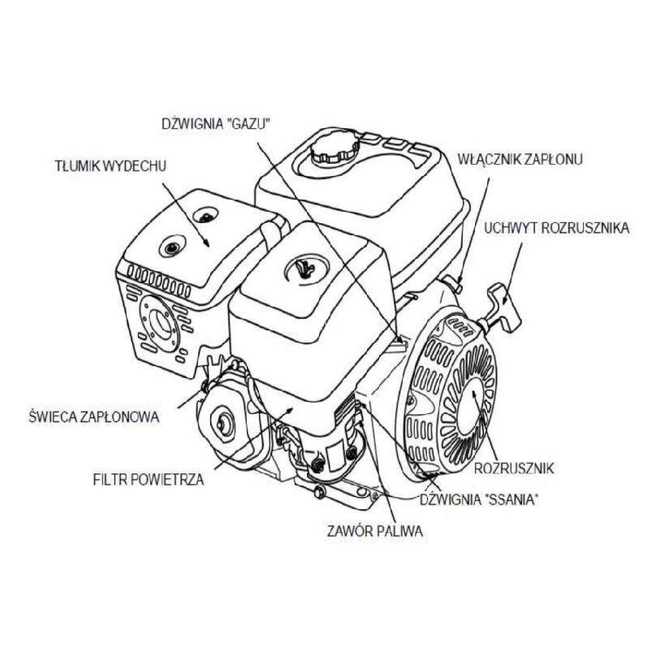 DŹWIGNIA "GAZU"

TŁUMIK WYDECHU

WŁĄCZNIK ZAPŁONU

UCHWYT ROZRUSZNIKA

ŚWIECA ZAPŁONOWA

FILTR POWIETRZA

ROZRUSZNIK

DŹWIGNIA "SSANIA"

ZAWÓR PALIWA