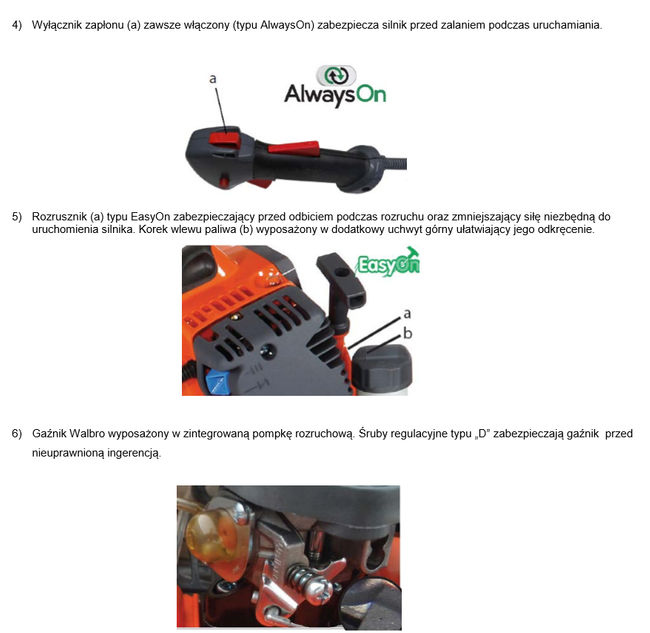 4) Wyłącznik zapłonu (a) zawsze włączony (typu AlwaysOn) zabezpiecza silnik przed zalaniem podczas uruchamiania.

a

AlwaysOn

5) Rozrusznik (a) typu EasyOn zabezpieczający przed odbiciem podczas rozruchu oraz zmniejszający siłę niezbędną do uruchomienia silnika. Korek wlewu paliwa (b) wyposażony w dodatkowy uchwyt górny ułatwiający jego odkręcenie.

EasyOn

a

b

6) Gaźnik Walbro wyposażony w zintegrowaną pompkę rozruchową. Śruby regulacyjne typu „D" zabezpieczają gaźnik przed nieuprawnioną ingerencją.