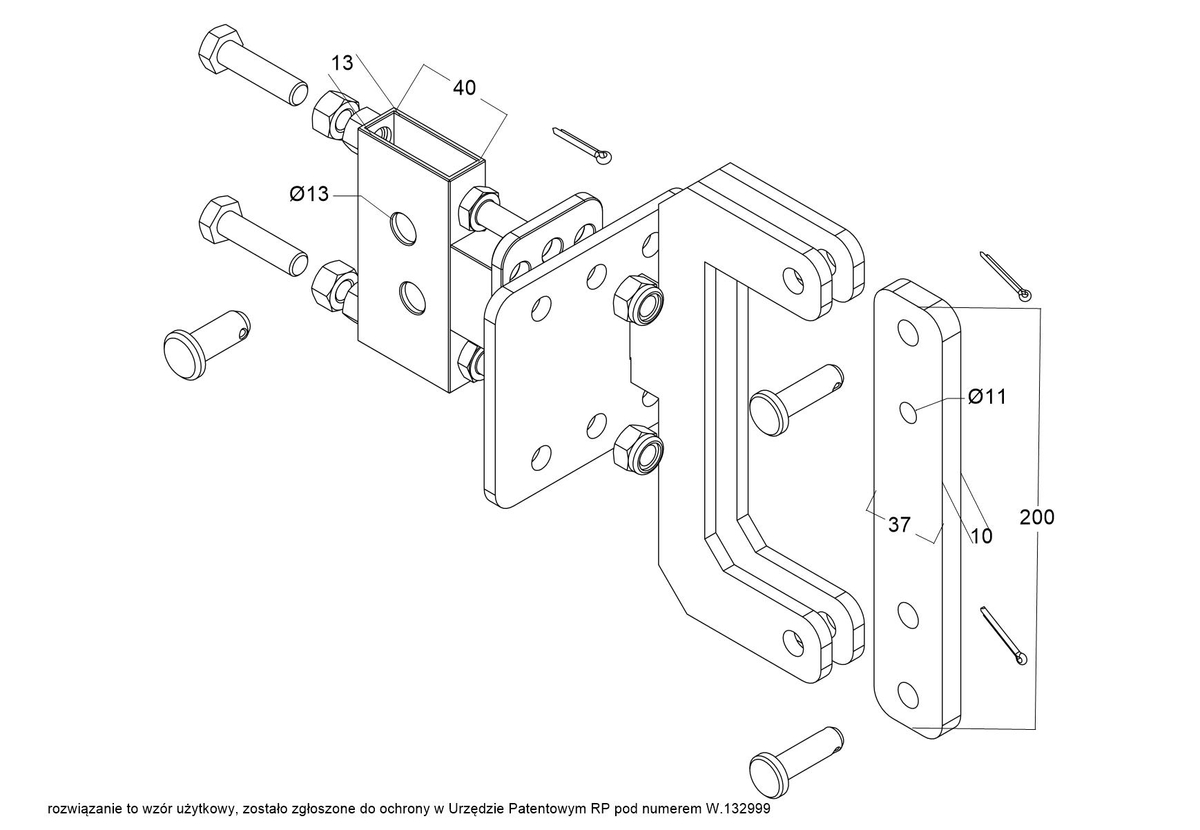 13
40
Ø13
Ø11
37
10
200
rozwiązanie to wzór użytkowy, zostało zgłoszone do ochrony w Urzędzie Patentowym RP pod numerem W.132999