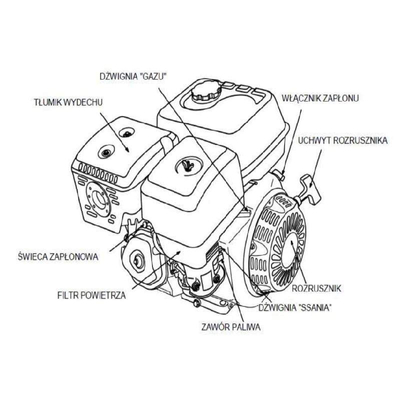 DŹWIGNIA "GAZU"

TŁUMIK WYDECHU

WŁĄCZNIK ZAPŁONU

UCHWYT ROZRUSZNIKA

ŚWIECA ZAPŁONOWA

FILTR POWIETRZA

ROZRUSZNIK

DŹWIGNIA "SSANIA"

ZAWÓR PALIWA