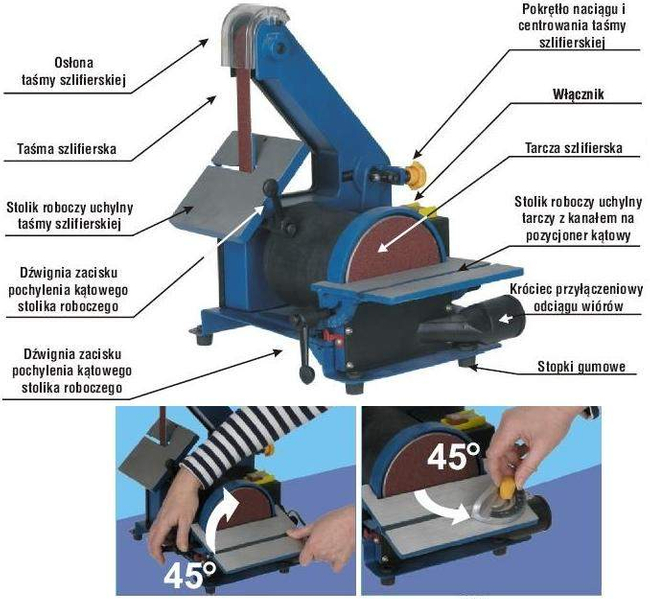 Osłona taśmy szlifierskiej

Taśma szlifierska

Stolik roboczy uchylny taśmy szlifierskiej

Dźwignia zacisku pochylenia kątowego stolika roboczego

Dźwignia zacisku pochylenia kątowego stolika roboczego

Pokrętło naciągu i centrowania taśmy szlifierskiej

Włącznik

Tarcza szlifierska

Stolik roboczy uchylny tarczy z kanałem na pozycjoner kątowy

Króciec przyłączeniowy odciągu wiórów

Stopki gumowe

45°

45°